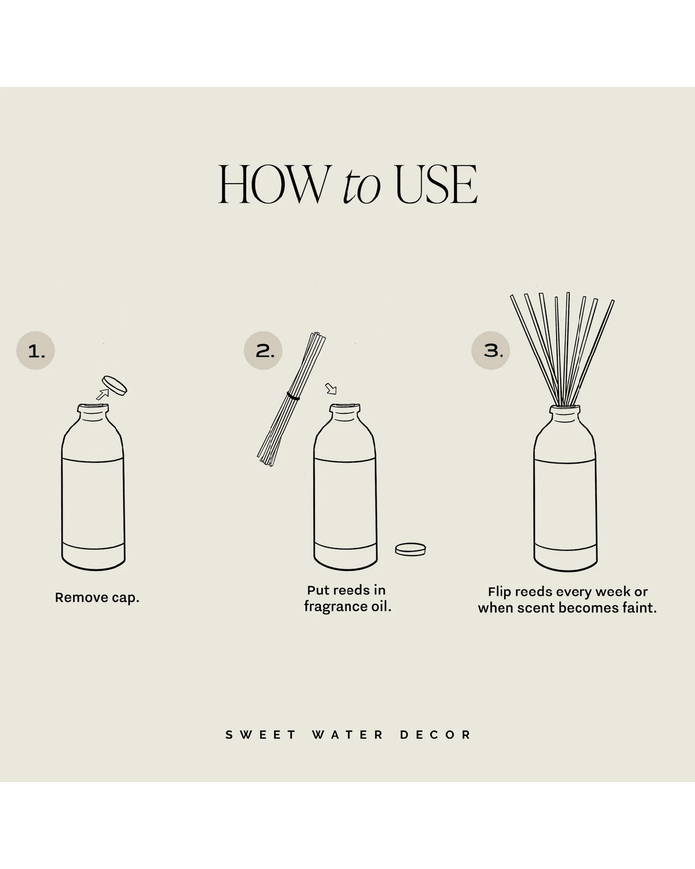 HOW to USE

1.

Remove cap.

2.

Put reeds in fragrance oil.

3.

Flip reeds every week or when scent becomes faint.

SWEET WATER DECOR