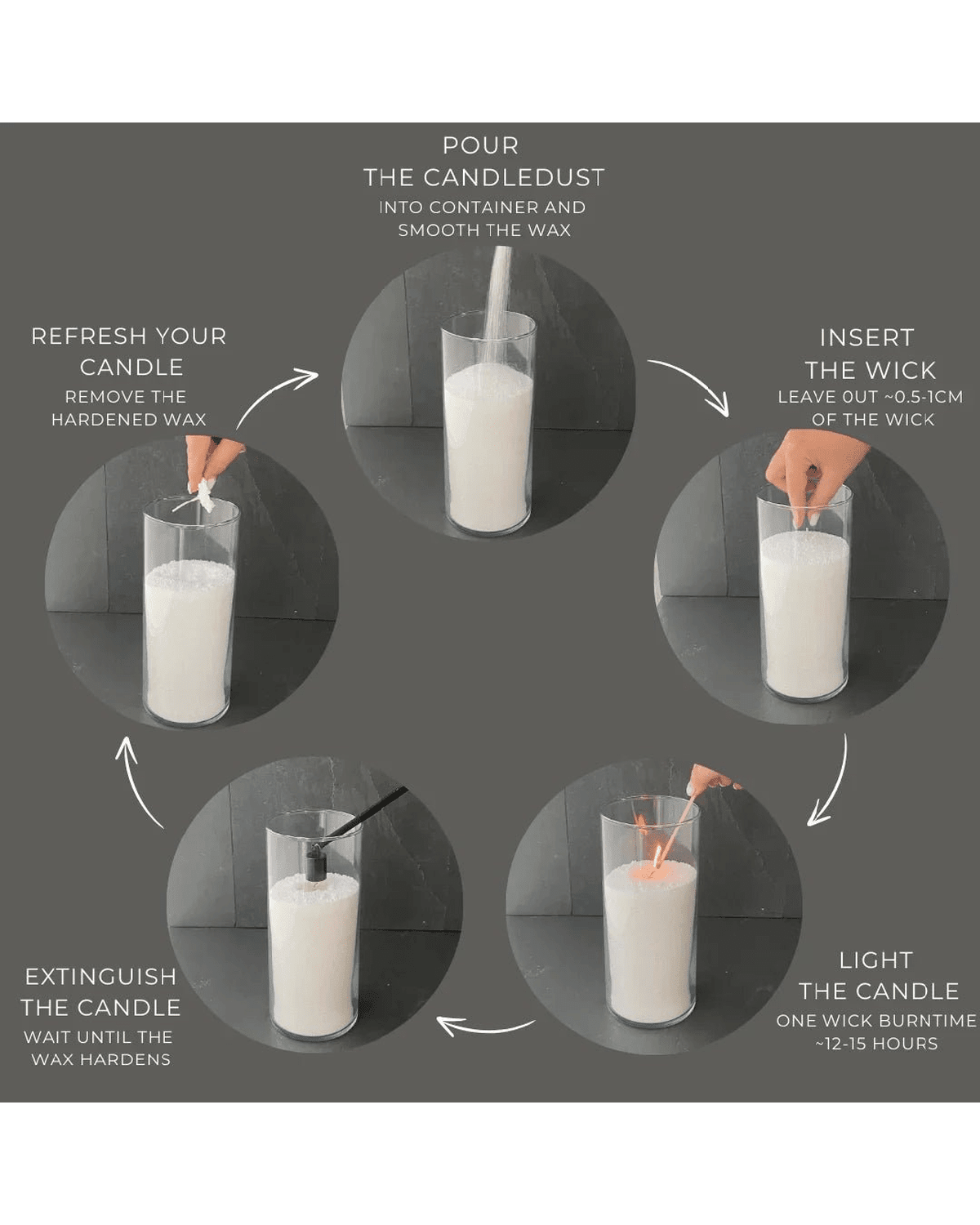 POUR
THE CANDLEDUST
INTO CONTAINER AND SMOOTH THE WAX

INSERT
THE WICK
LEAVE OUT ~0.5-1CM OF THE WICK

LIGHT
THE CANDLE
ONE WICK BURNTIME ~12-15 HOURS

EXTINGUISH
THE CANDLE
WAIT UNTIL THE WAX HARDENS

REFRESH YOUR CANDLE
REMOVE THE HARDENED WAX