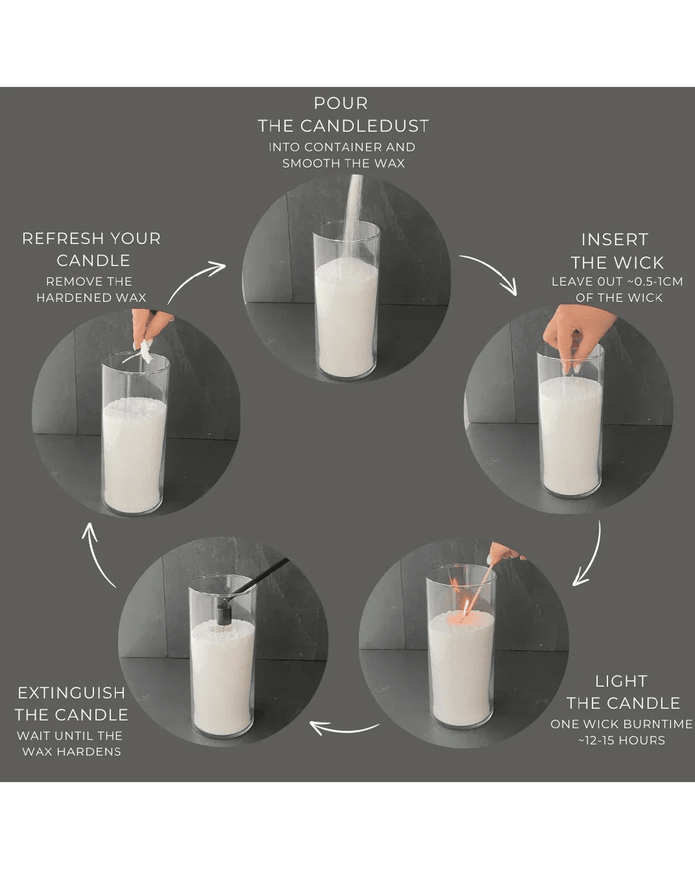 POUR
THE CANDLEDUST
INTO CONTAINER AND SMOOTH THE WAX

INSERT
THE WICK
LEAVE OUT ~0.5-1CM OF THE WICK

LIGHT
THE CANDLE
ONE WICK BURNTIME ~12-15 HOURS

EXTINGUISH
THE CANDLE
WAIT UNTIL THE WAX HARDENS

REFRESH YOUR
CANDLE
REMOVE THE HARDENED WAX